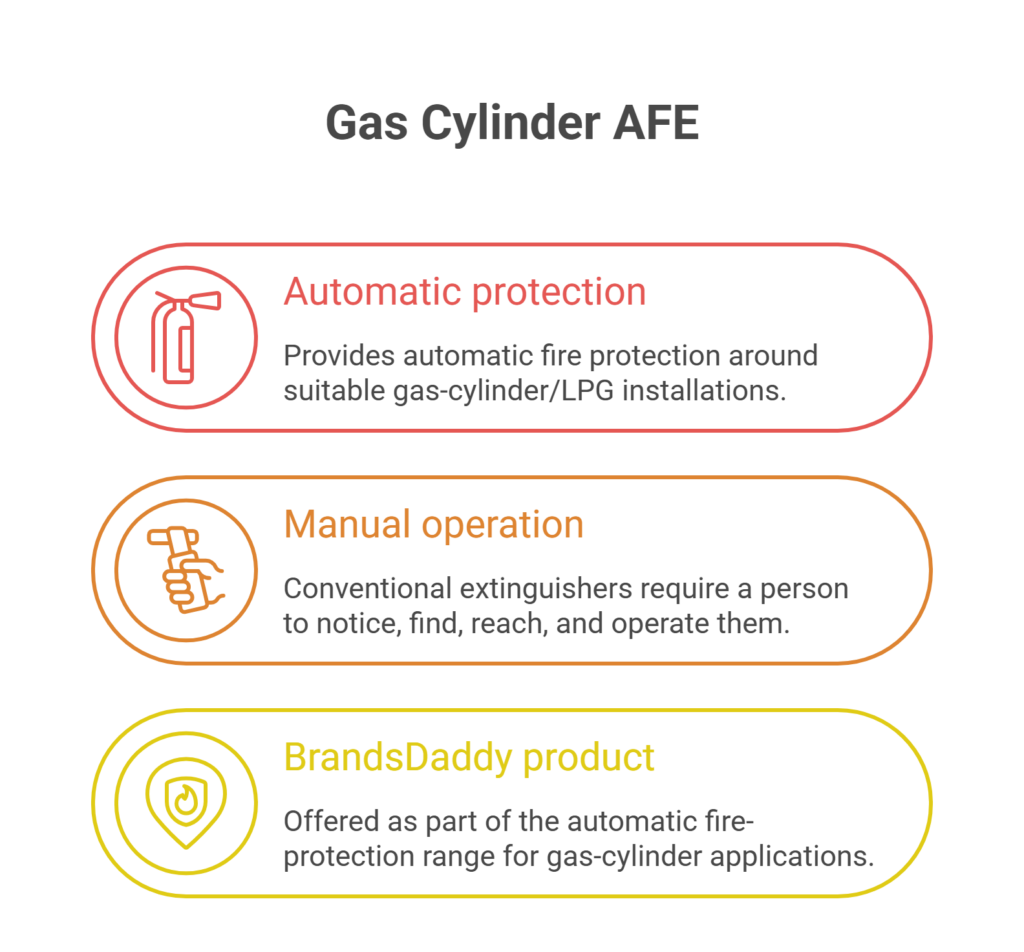 Gas Cylinder AFE

Automatic protection

Provides automatic fire protection around suitable gas-cylinder/LPG installations.

Manual operation

Conventional extinguishers require a person to notice, find, reach, and operate them.

BrandsDaddy product

Offered as part of the automatic fire-protection range for gas-cylinder applications.