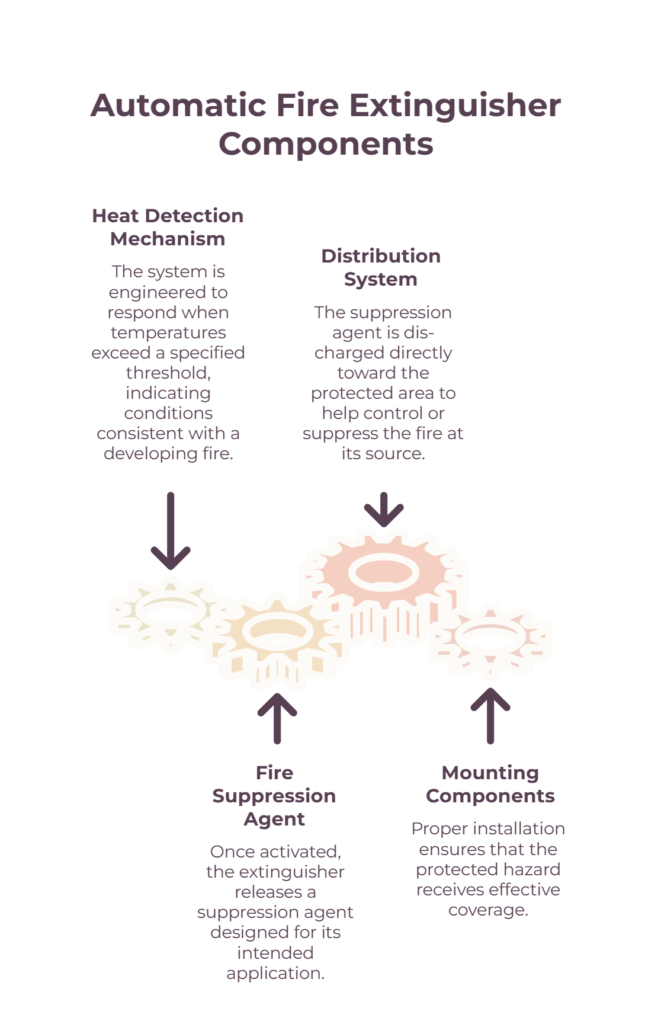 Automatic Fire Extinguisher Components

Heat Detection Mechanism

The system is engineered to respond when temperatures exceed a specified threshold, indicating conditions consistent with a developing fire.

Distribution System

The suppression agent is discharged directly toward the protected area to help control or suppress the fire at its source.

Fire Suppression Agent

Once activated, the extinguisher releases a suppression agent designed for its intended application.

Mounting Components

Proper installation ensures that the protected hazard receives effective coverage.